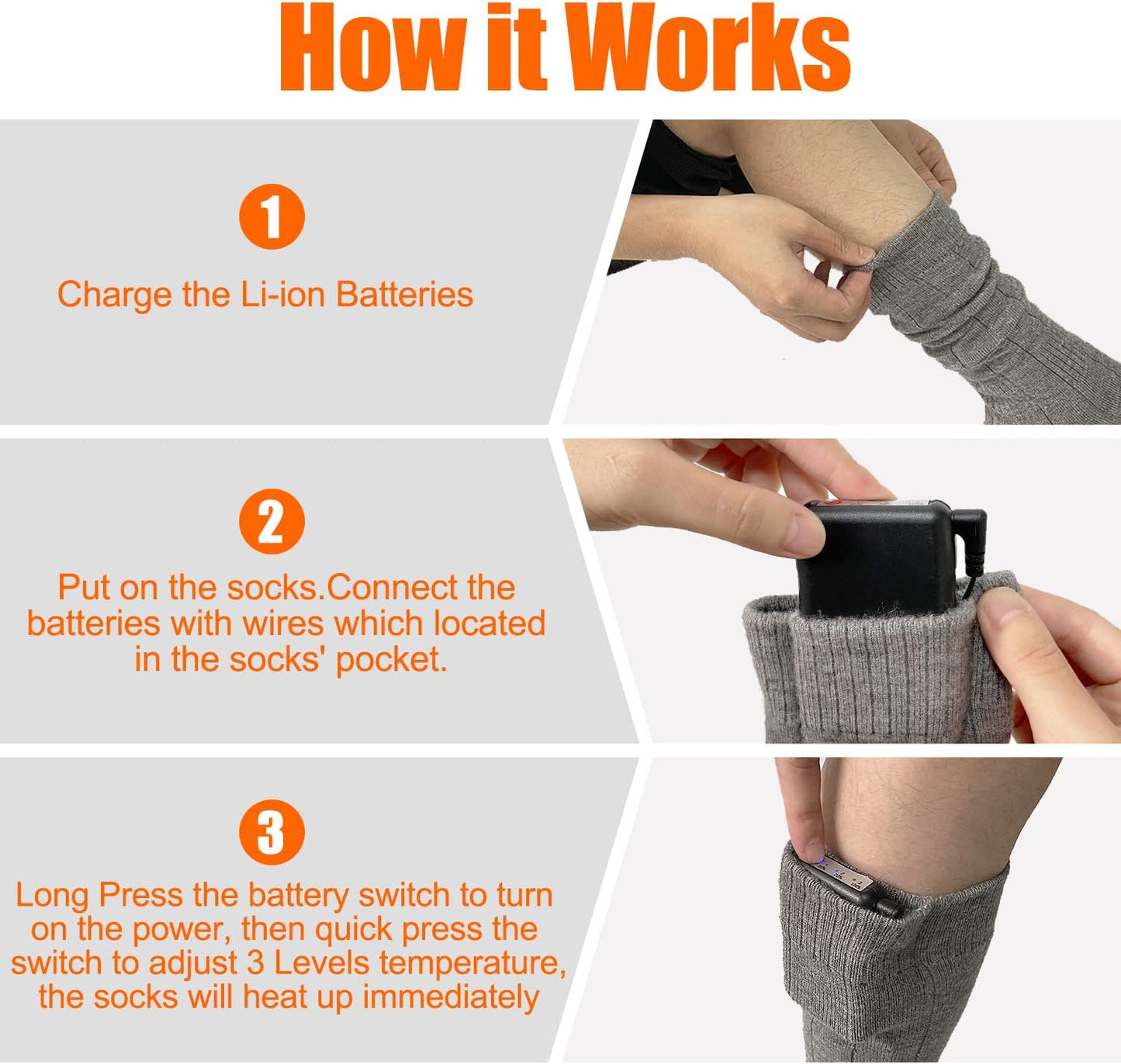 How it Works

1

Charge the Li-ion Batteries

2

Put on the socks.Connect the batteries with wires which located in the socks' pocket.

3

Long Press the battery switch to turn on the power, then quick press the switch to adjust 3 Levels temperature, the socks will heat up immediately